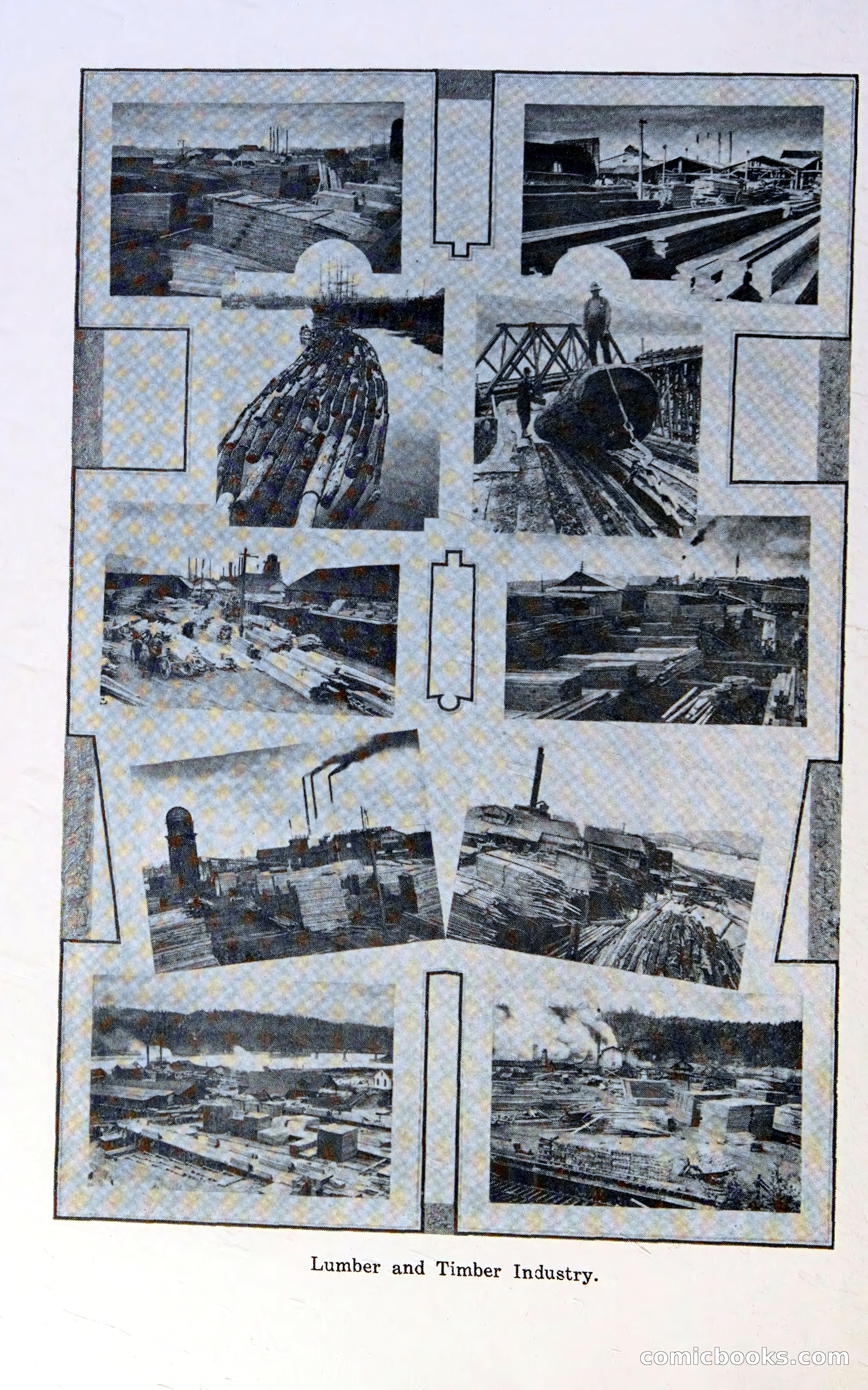 Lumber and Timber Industry.

comicbooks.com